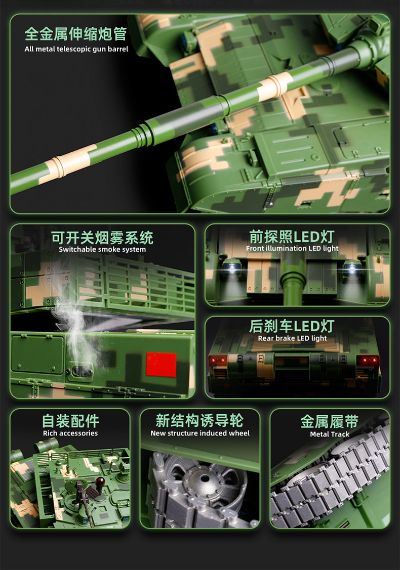 全金属伸缩炮管
All metal telescopic gun barrel

可开关烟雾系统
Switchable smoke system

前探照LED灯
Front illumination LED light

后刹车LED灯
Rear brake LED light

自装配件
Rich accessories

新结构诱导轮
New structure induced wheel

金属履带
Metal Track