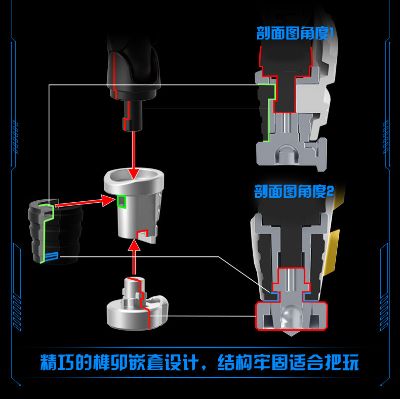 剖面图角度1

剖面图角度2

精巧的榫卯嵌套设计，结构牢固适合把玩