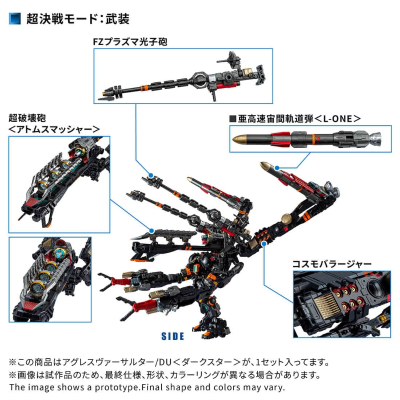 超決戦モード：武装

FZプラズマ光子砲

超破壊砲
＜アトムスマッシャー＞

■亜高速宙間軌道弾＜L-ONE＞

コスモバラージャー

SIDE

※この商品はアグレスヴァーサルター/DU＜ダークスター＞が、1セット入ってます。
※画像は試作品のため、最終仕様、形状、カラーリングが異なる場合があります。
The image shows a prototype.Final shape and colors may vary.