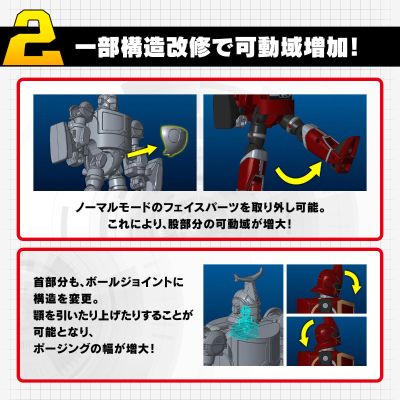 2 一部構造改修で可動域増加!

ノーマルモードのフェイスパーツを取り外し可能。
これにより、股部分の可動域が増大!

首部分も、ボールジョイントに構造を変更。
顎を引いたり上げたりすることが可能となり、
ポージングの幅が増大!