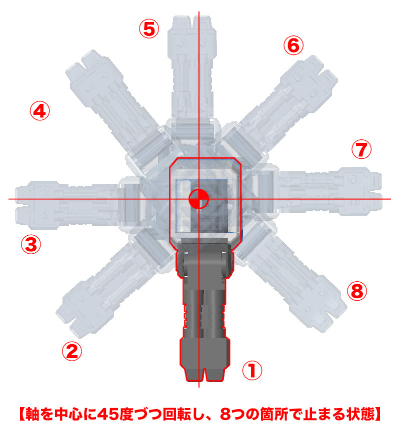 ⑤
⑥
④
⑦
③
⑧
②
①

【軸を中心に45度づつ回転し、8つの箇所で止まる状態】