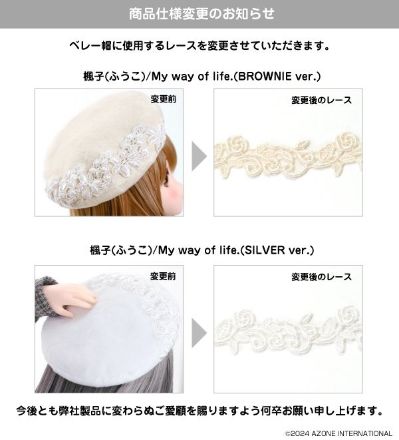 商品仕様変更のお知らせ

ベレー帽に使用するレースを変更させていただきます。

楓子(ふうこ)/My way of life.(BROWNIE ver.)

変更前

変更後のレース

楓子(ふうこ)/My way of life.(SILVER ver.)

変更前

変更後のレース

今後とも弊社製品に変わらぬご愛顧を賜りますよう何卒お願い申し上げます。

©2024 AZONE INTERNATIONAL