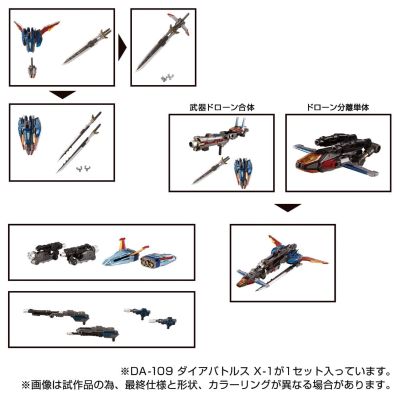 武器ドローン合体

ドローン分離単体

※DA-109 ダイアバトルス X-1が1セット入っています。
※画像は試作品の為、最終仕様と形状、カラーリングが異なる場合があります。