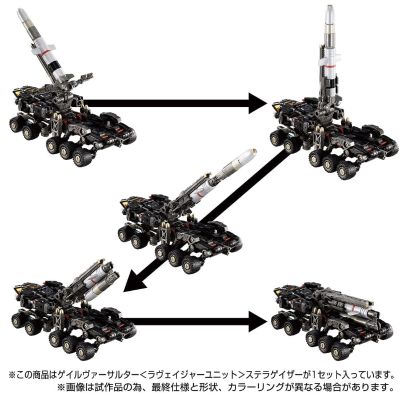 ※この商品はゲイルヴァーサルター<ラヴェイジャーユニット>ステラゲイザーが1セット入っています。
※画像は試作品の為、最終仕様と形状、カラーリングが異なる場合があります。