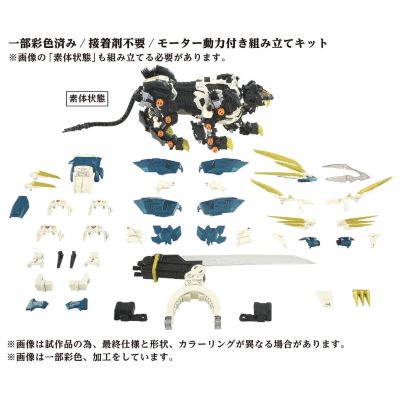 一部彩色済み / 接着剤不要 / モーター動力付き組み立てキット
※画像の「素体状態」も組み立てる必要があります。

素体状態

※画像は試作品の為、最終仕様と形状、カラーリングが異なる場合があります。
※画像は一部彩色、加工をしています。