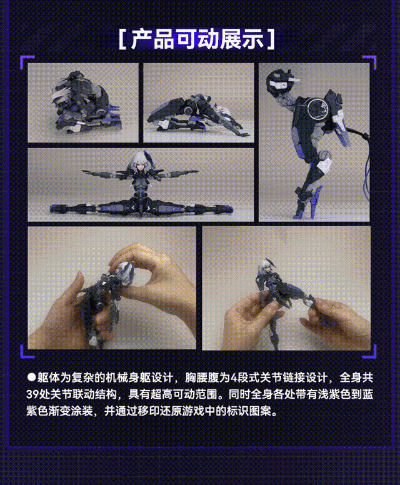 [产品可动展示]

●躯体为复杂的机械身躯设计，胸腰腹为4段式关节链接设计，全身共39处关节联动结构，具有超高可动范围。同时全身各处带有浅紫色到蓝紫色渐变涂装，并通过移印还原游戏中的标识图案。