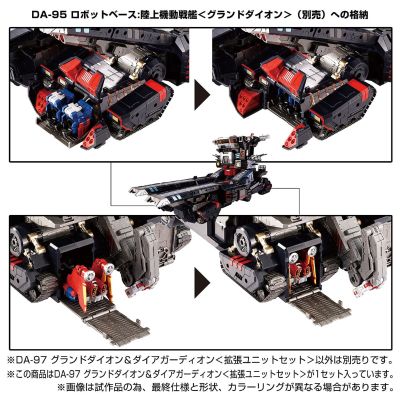 DA-95 ロボットベース:陸上機動戦艦＜グランドダイオン＞（別売）への格納

※DA-97 グランドダイオン＆ダイアガーディオン＜拡張ユニットセット＞以外は別売りです。
※この商品はDA-97 グランドダイオン＆ダイアガーディオン＜拡張ユニットセット＞が1セット入っています。
※画像は試作品の為、最終仕様と形状、カラーリングが異なる場合があります。