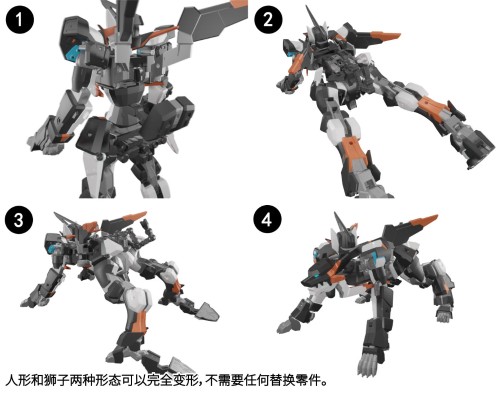 1

2

3

4

人形和狮子两种形态可以完全变形,不需要任何替换零件。