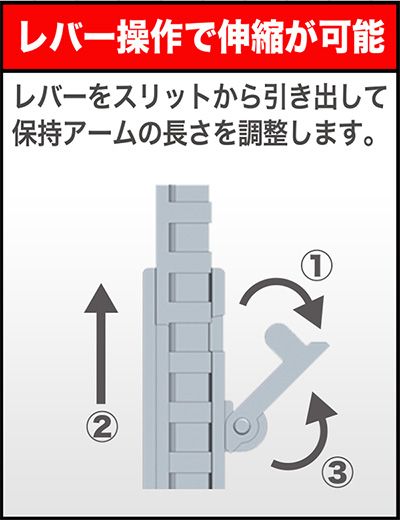 レバー操作で伸縮が可能

レバーをスリットから引き出して保持アームの長さを調整します。

①

②

③