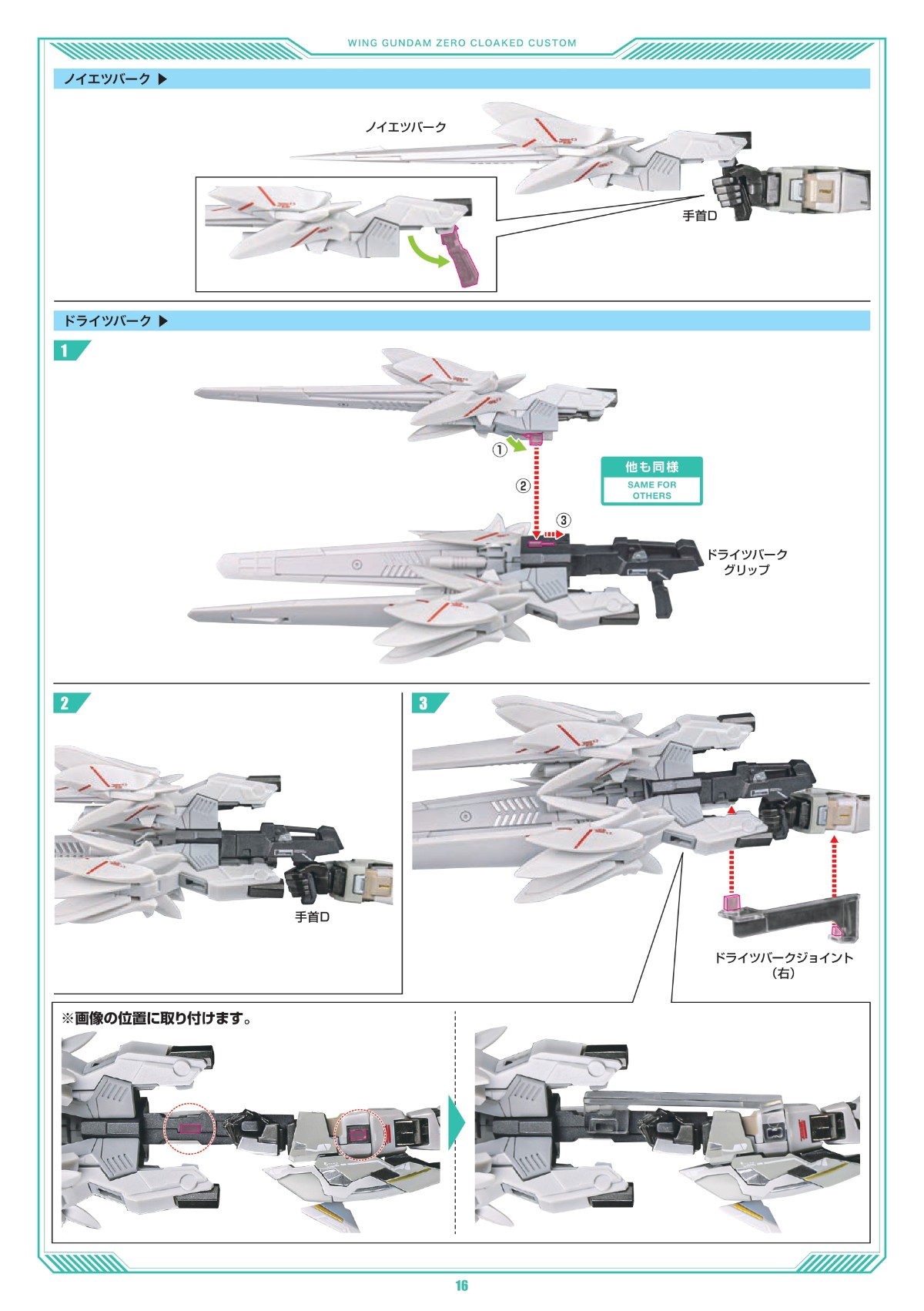 WING GUNDAM ZERO CLOAKED CUSTOM

ノイエツバーク ▶

ノイエツバーク

手首D

ドライツバーク ▶

1

①

②

③

他も同様
SAME FOR OTHERS

ドライツバーク グリップ

2

手首D

3

ドライツバークジョイント（右）

※画像の位置に取り付けます。

16