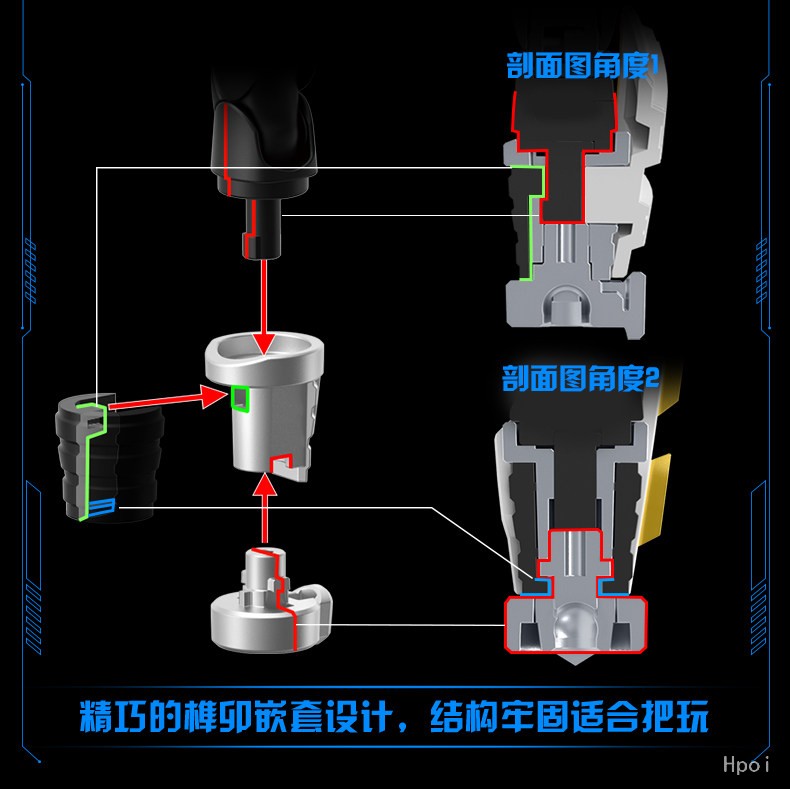 剖面图角度1

剖面图角度2

精巧的榫卯嵌套设计，结构牢固适合把玩

Hpoi