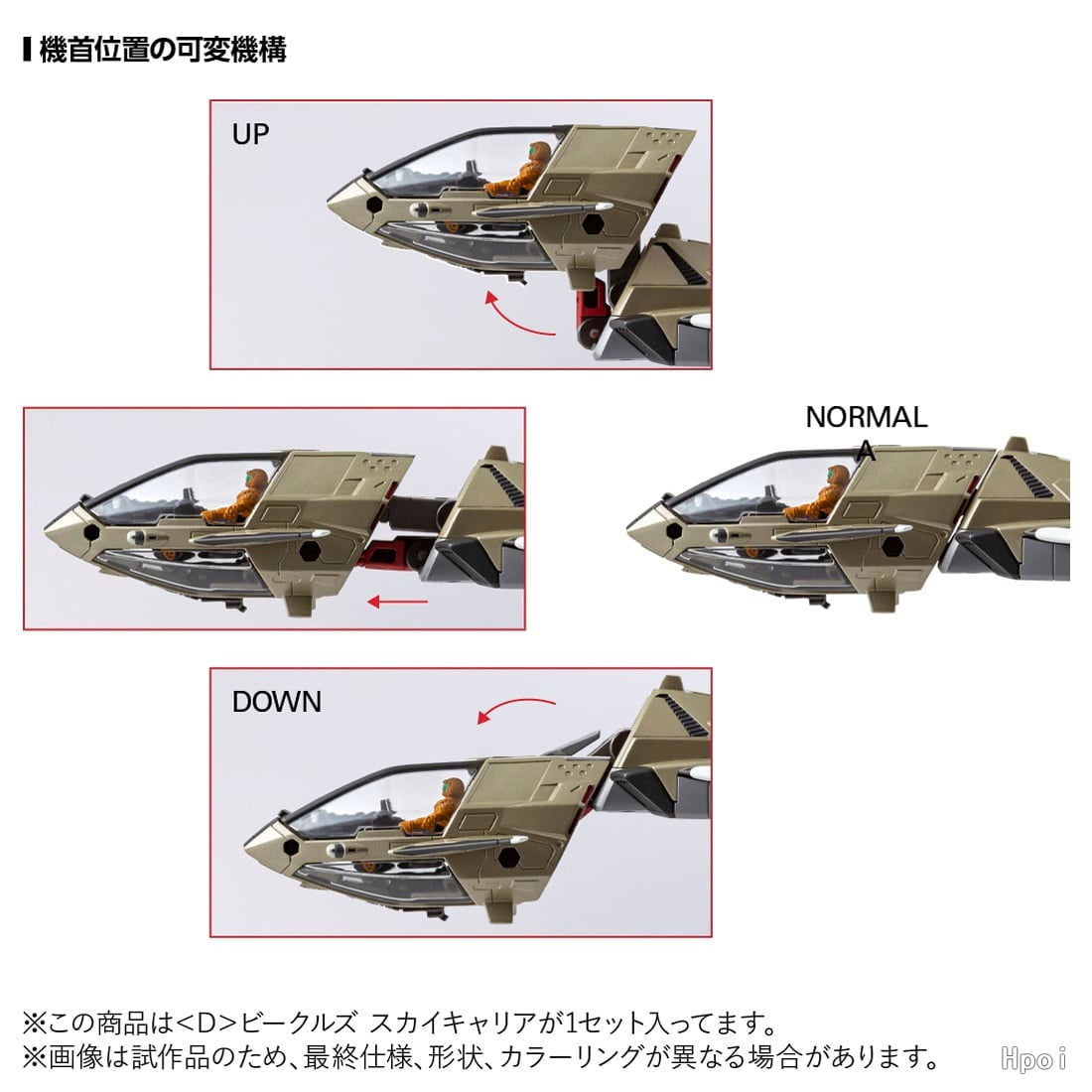 機首位置の可変機構

UP

NORMAL
A

DOWN

※この商品は<D>ビークルズ スカイキャリアが1セット入ってます。
※画像は試作品のため、最終仕様、形状、カラーリングが異なる場合があります。

Hpoi