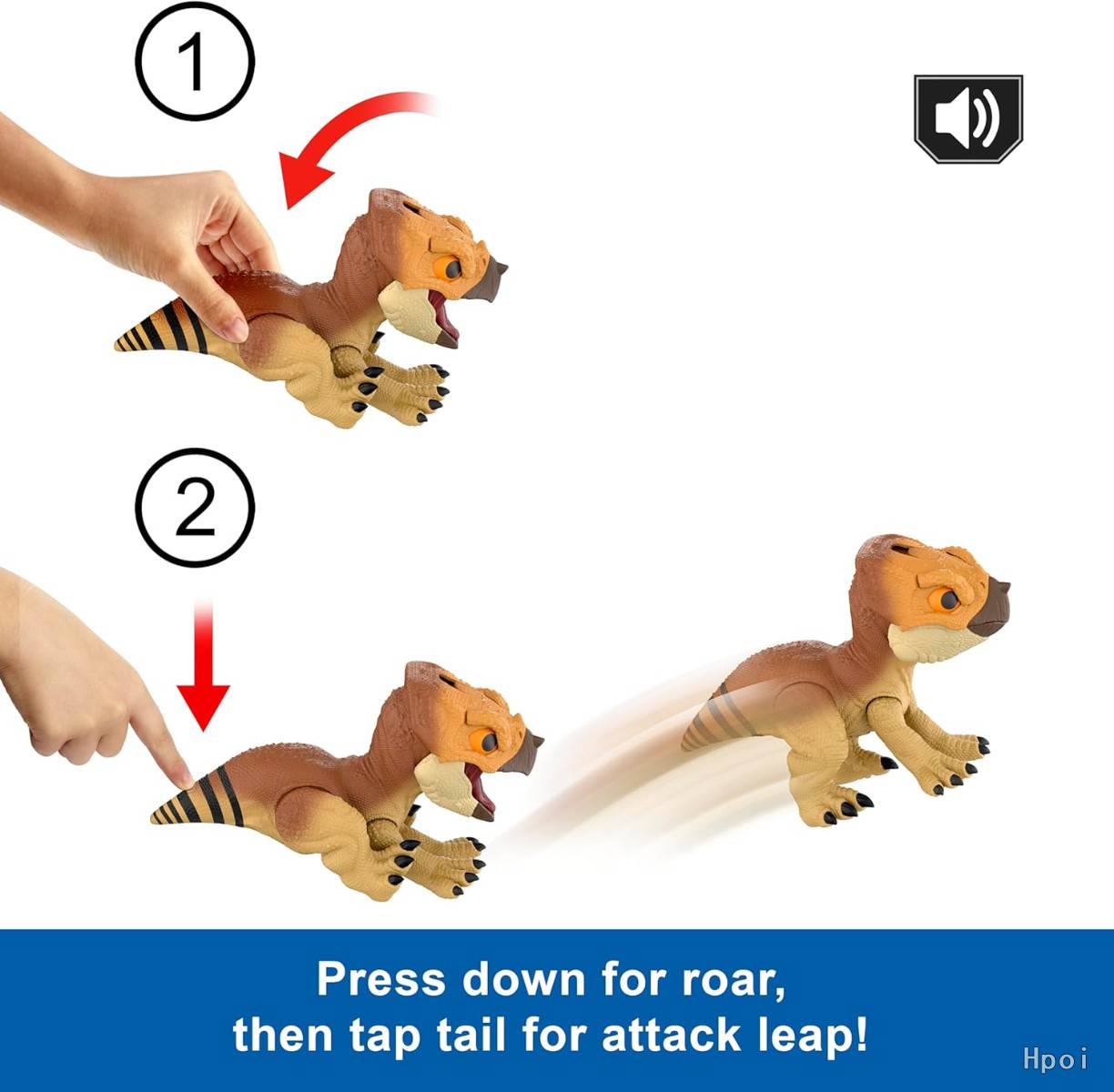 1

2

Press down for roar, then tap tail for attack leap!

Hpoi