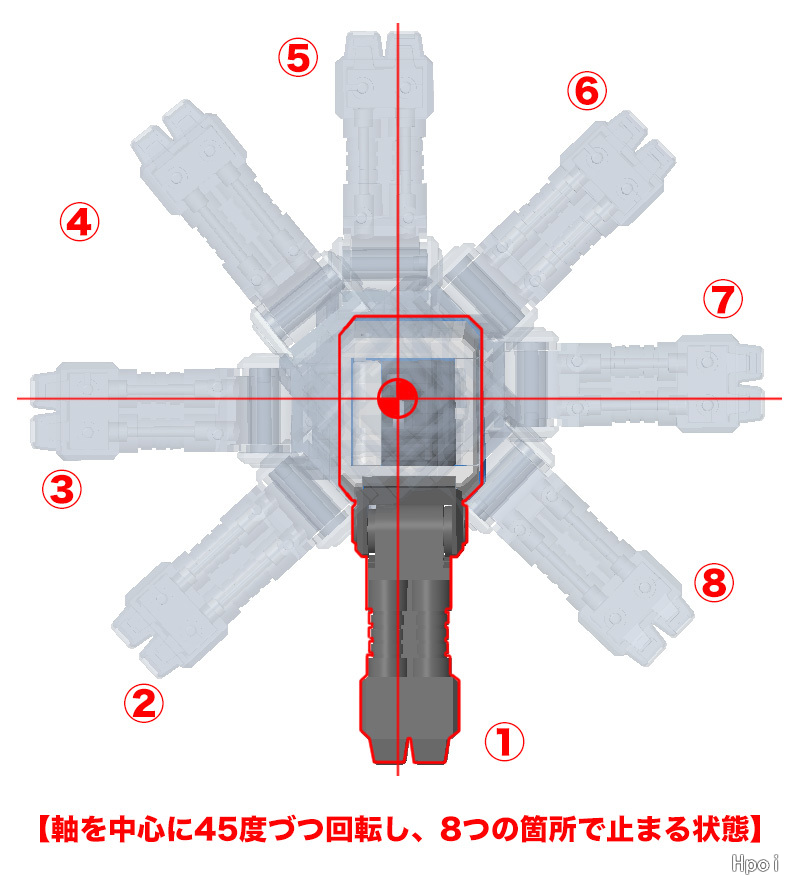 ⑤

⑥

④

⑦

③

⑧

②

①

【軸を中心に45度づつ回転し、8つの箇所で止まる状態】

Hpoi