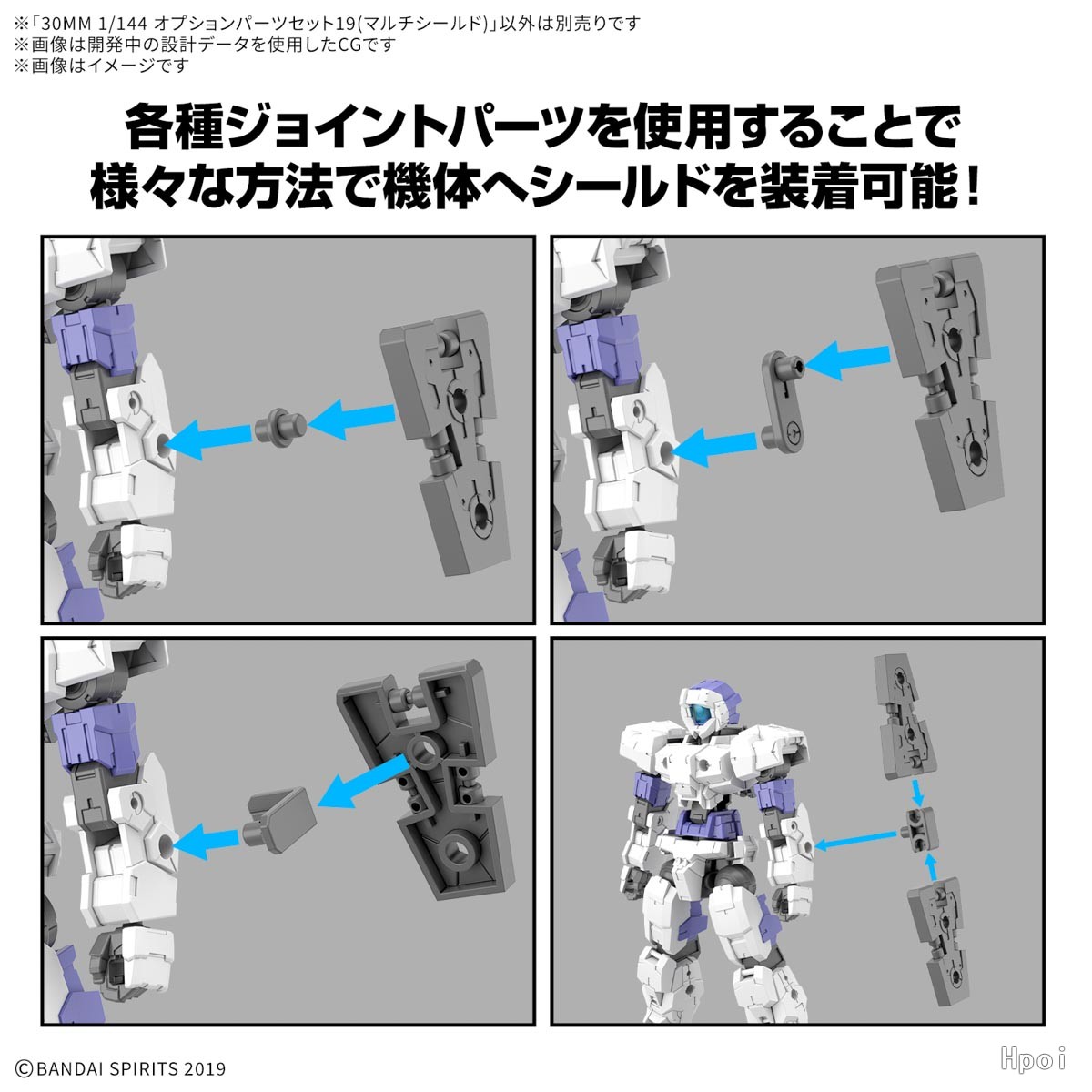 ※「30MM 1/144 オプションパーツセット19(マルチシールド)」以外は別売りです
※画像は開発中の設計データを使用したCGです
※画像はイメージです

各種ジョイントパーツを使用することで
様々な方法で機体へシールドを装着可能！

©BANDAI SPIRITS 2019

Hpoi