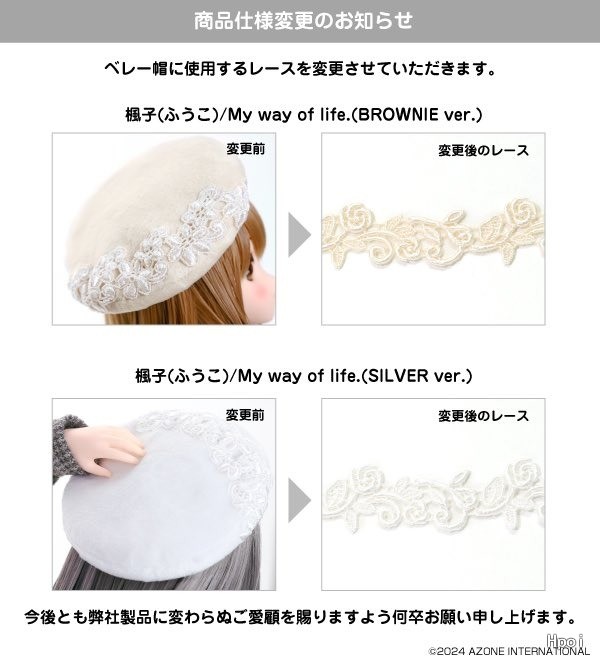 商品仕様変更のお知らせ

ベレー帽に使用するレースを変更させていただきます。

楓子(ふうこ)/My way of life.(BROWNIE ver.)

変更前

変更後のレース

楓子(ふうこ)/My way of life.(SILVER ver.)

変更前

変更後のレース

今後とも弊社製品に変わらぬご愛顧を賜りますよう何卒お願い申し上げます。

©2024 AZONE INTERNATIONAL

Hpoi