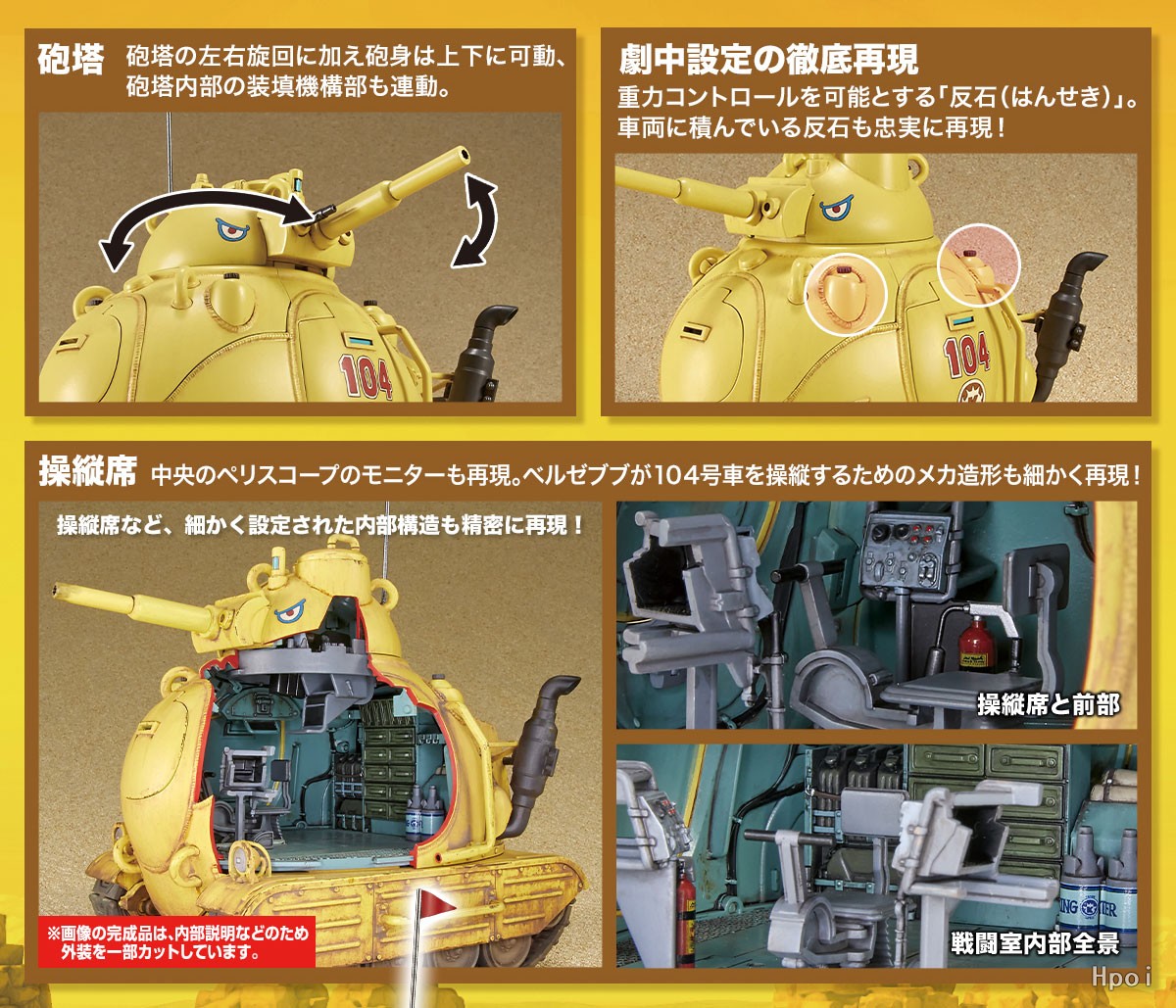 砲塔 砲塔の左右旋回に加え砲身は上下に可動、砲塔内部の装填機構部も連動。

104

劇中設定の徹底再現
重力コントロールを可能とする「反石（はんせき）」。車両に積んでいる反石も忠実に再現！

104

操縦席 中央のペリスコープのモニターも再現。ベルゼブブが104号車を操縦するためのメカ造形も細かく再現！

操縦席など、細かく設定された内部構造も精密に再現！

※画像の完成品は、内部説明などのため外装を一部カットしています。

操縦席と前部

戦闘室内部全景

Hpoi