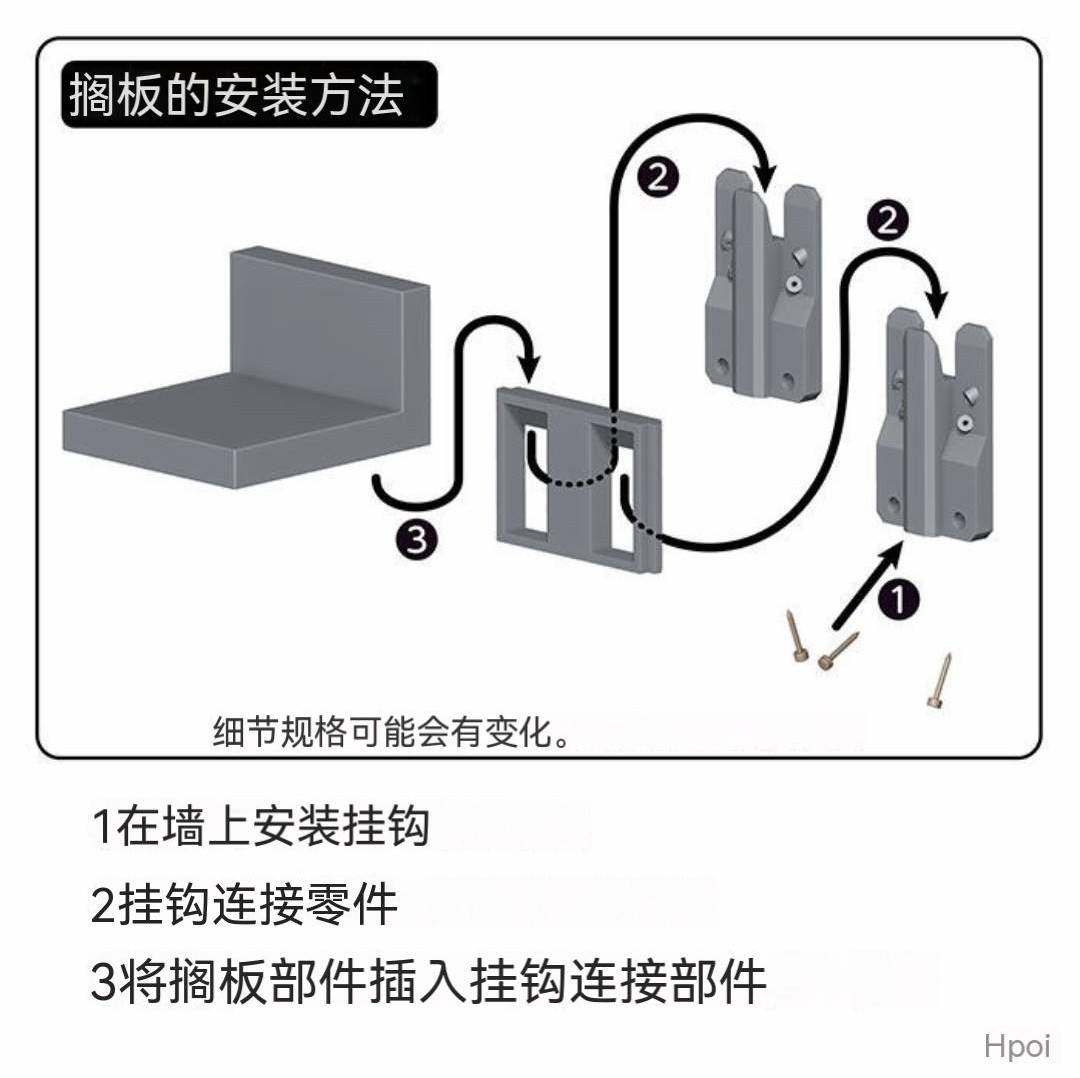 搁板的安装方法

2

2

3

1

细节规格可能会有变化。

1在墙上安装挂钩

2挂钩连接零件

3将搁板部件插入挂钩连接部件

Hpoi