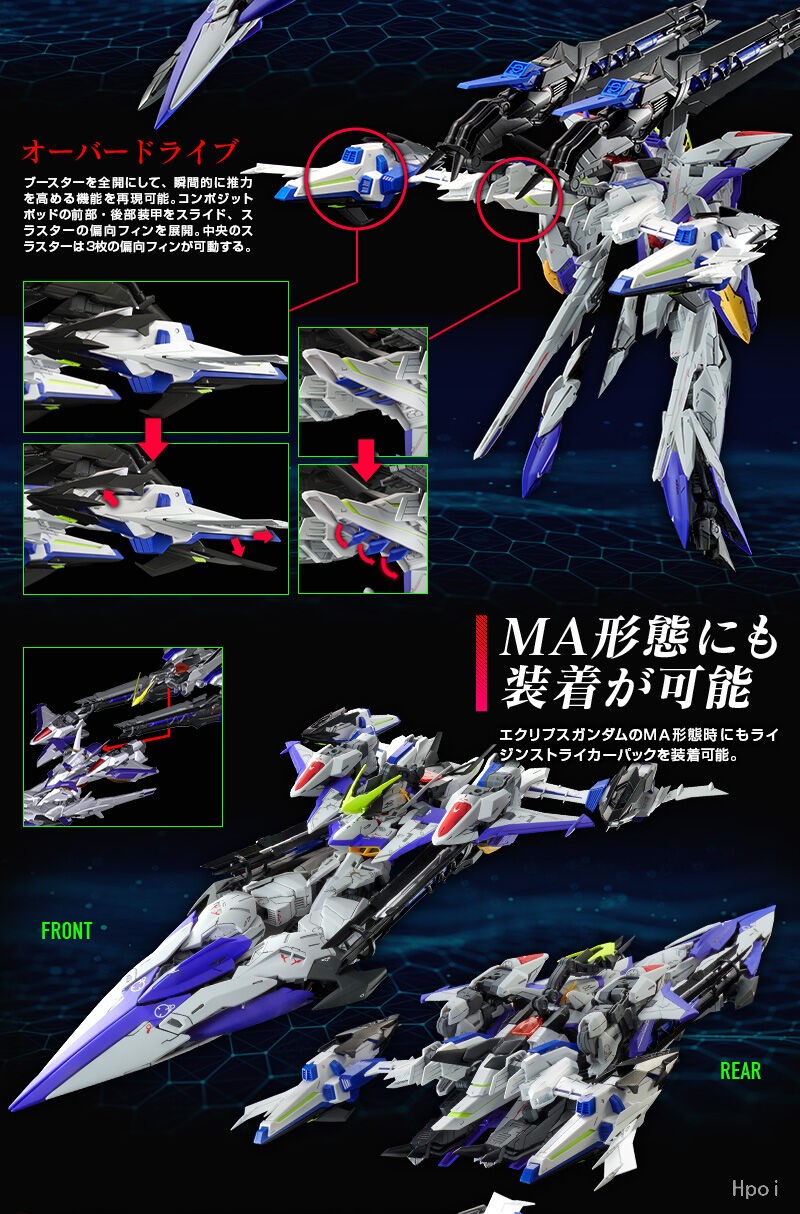 オーバードライブ

ブースターを全開にして、瞬間的に推力を高める機能を再現可能。コンポジットポッドの前部・後部装甲をスライド、スラスターの偏向フィンを展開。中央のスラスターは3枚の偏向フィンが可動する。

MA形態にも装着が可能

エクリプスガンダムのMA形態時にもライジンストライカーパックを装着可能。

FRONT

REAR

Hpoi