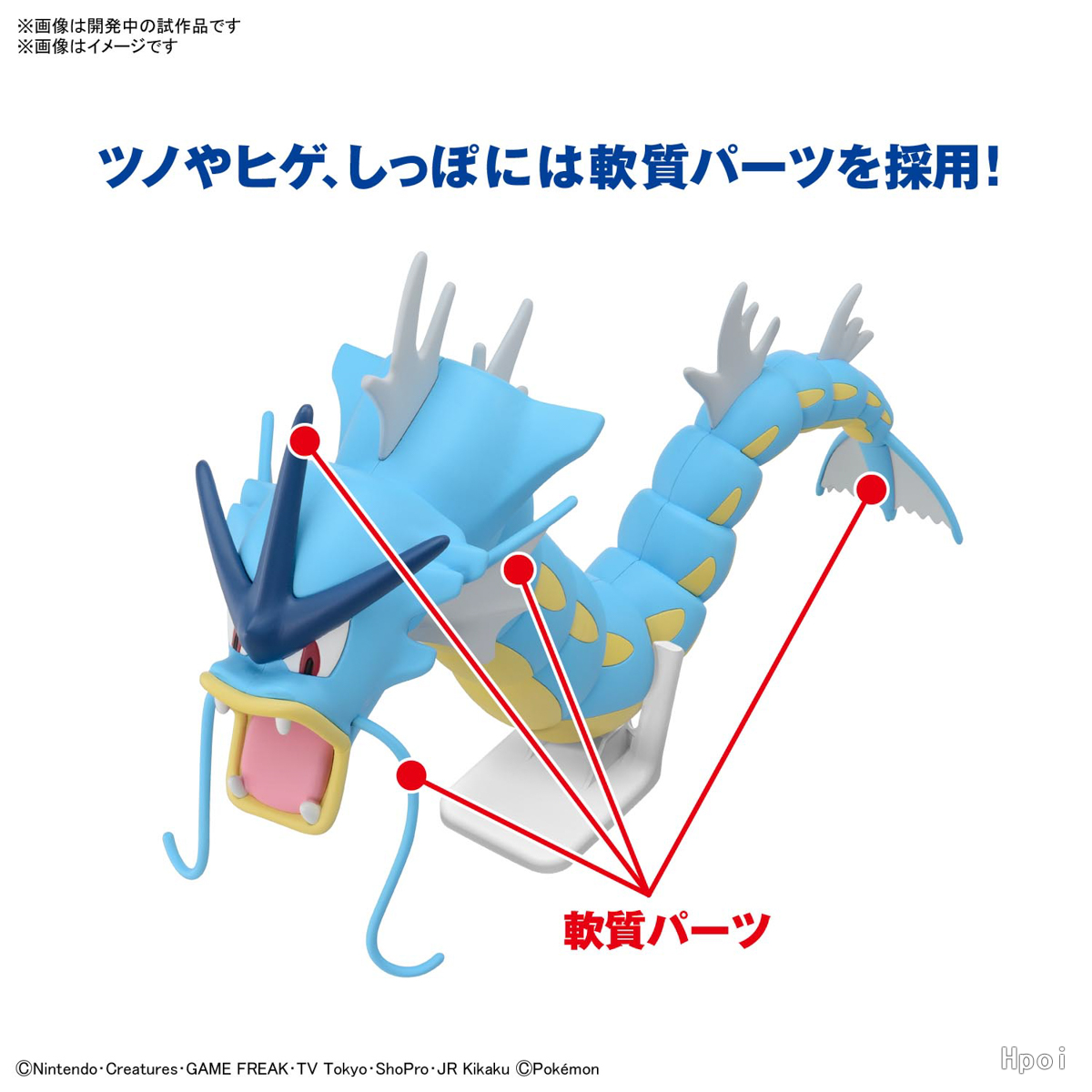 ※画像は開発中の試作品です
※画像はイメージです

ツノやヒゲ、しっぽには軟質パーツを採用!

軟質パーツ

©Nintendo･Creatures･GAME FREAK･TV Tokyo･ShoPro･JR Kikaku ©Pokémon

Hpoi