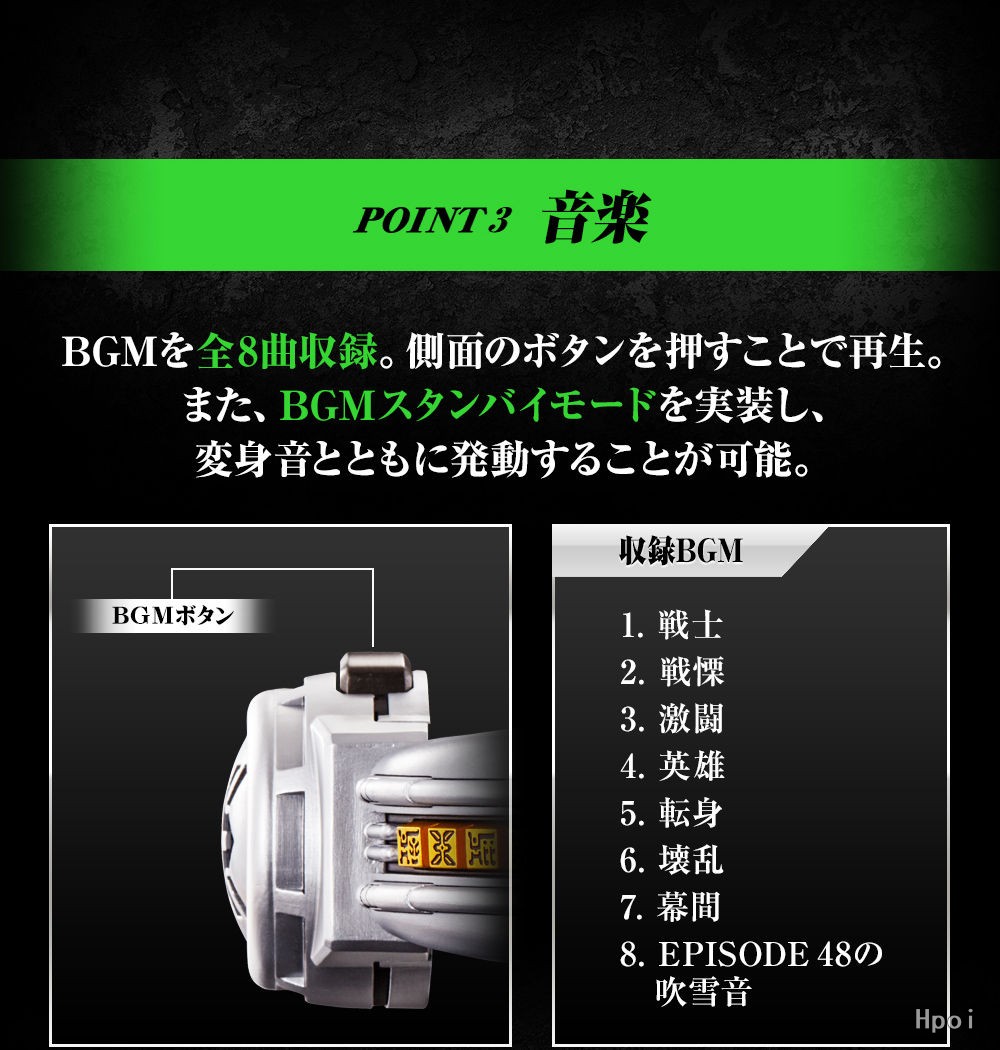 POINT 3 音楽

BGMを全8曲収録。側面のボタンを押すことで再生。
また、BGMスタンバイモードを実装し、
変身音とともに発動することが可能。

BGMボタン

収録BGM

1. 戦士
2. 戦慄
3. 激闘
4. 英雄
5. 転身
6. 壊乱
7. 幕間
8. EPISODE 48の吹雪音

Hpoi