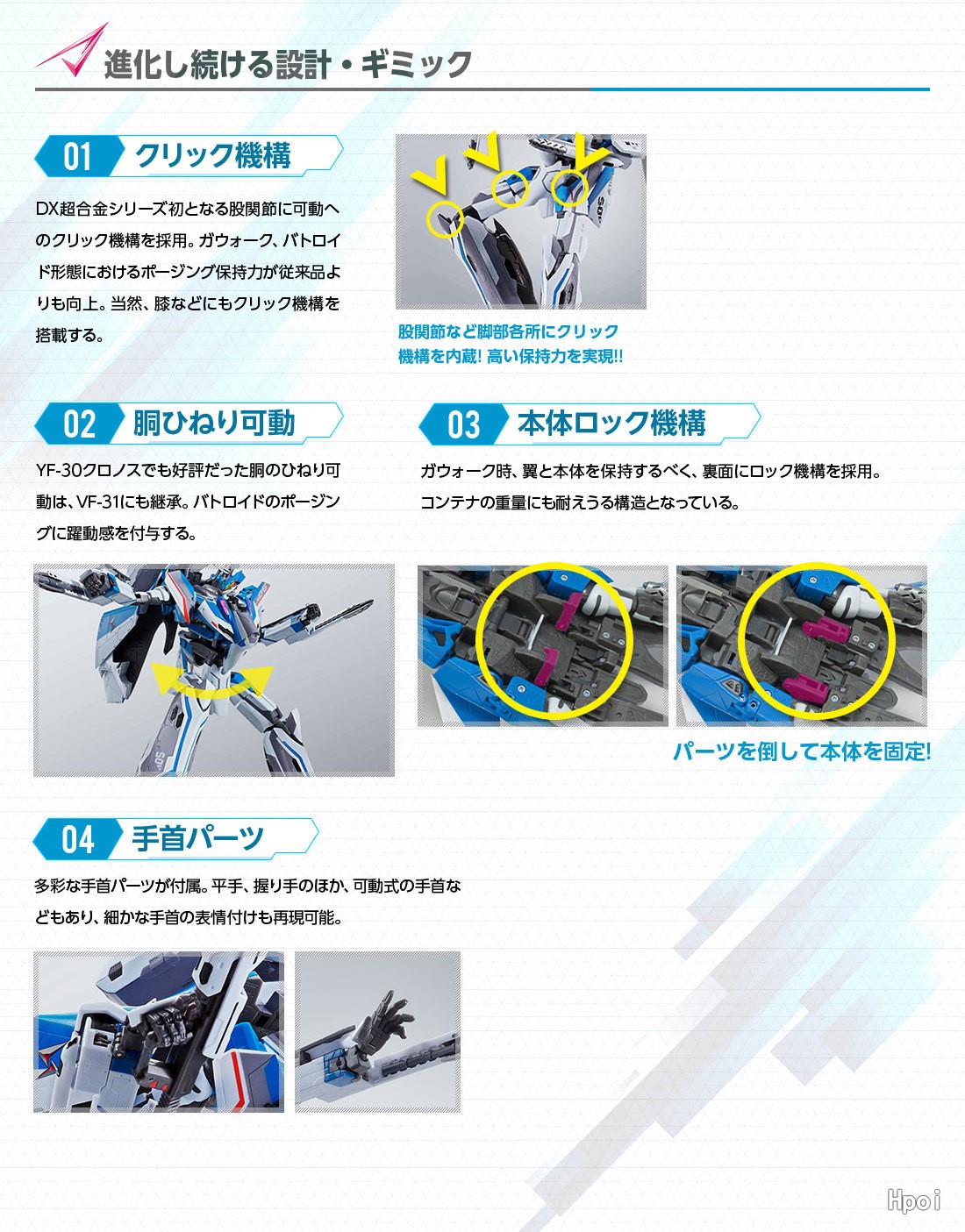 進化し続ける設計・ギミック

01 クリック機構

DX超合金シリーズ初となる股関節に可動へのクリック機構を採用。ガウォーク、バトロイド形態におけるポージング保持力が従来品よりも向上。当然、膝などにもクリック機構を搭載する。

股関節など脚部各所にクリック機構を内蔵! 高い保持力を実現!!

02 胴ひねり可動

YF-30クロノスでも好評だった胴のひねり可動は、VF-31にも継承。バトロイドのポージングに躍動感を付与する。

03 本体ロック機構

ガウォーク時、翼と本体を保持するべく、裏面にロック機構を採用。コンテナの重量にも耐えうる構造となっている。

パーツを倒して本体を固定!

04 手首パーツ

多彩な手首パーツが付属。平手、握り手のほか、可動式の手首などもあり、細かな手首の表情付けも再現可能。

Hpoi