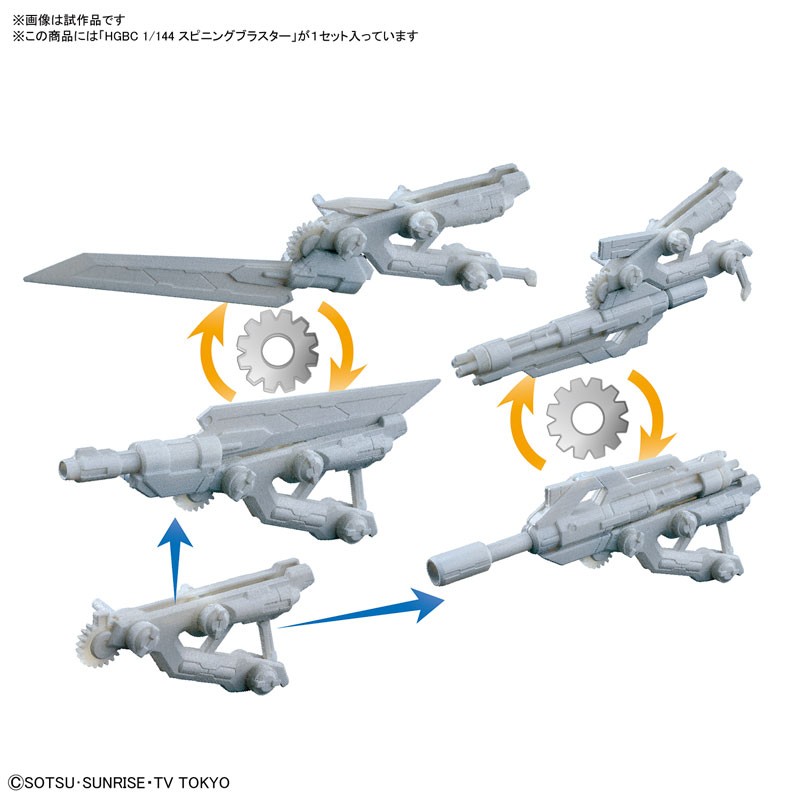 ※画像は試作品です
※この商品には「HGBC 1/144 スピニングブラスター」が1セット入っています

©SOTSU・SUNRISE・TV TOKYO