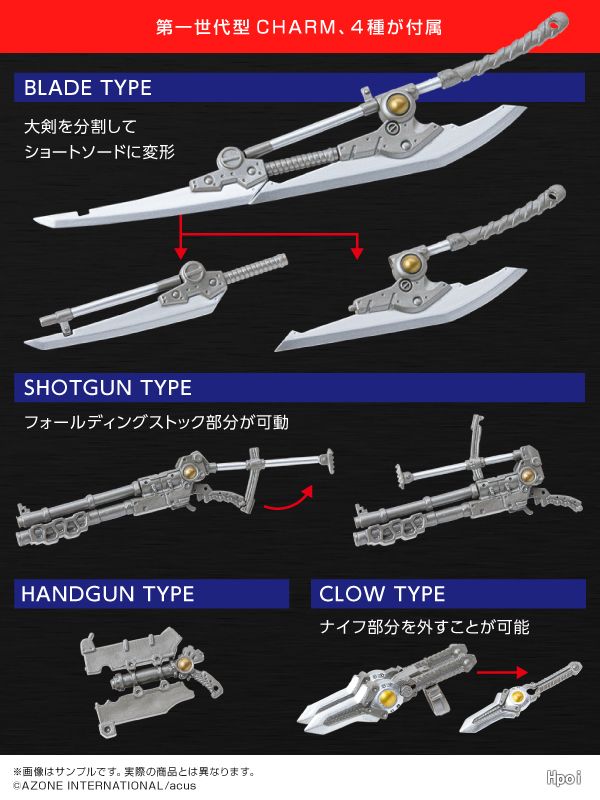 第一世代型 CHARM、4種が付属

BLADE TYPE

大剣を分割して
ショートソードに変形

SHOTGUN TYPE

フォールディングストック部分が可動

HANDGUN TYPE

CLOW TYPE

ナイフ部分を外すことが可能

※画像はサンプルです。実際の商品とは異なります。
©AZONE INTERNATIONAL/acus

Hpoi