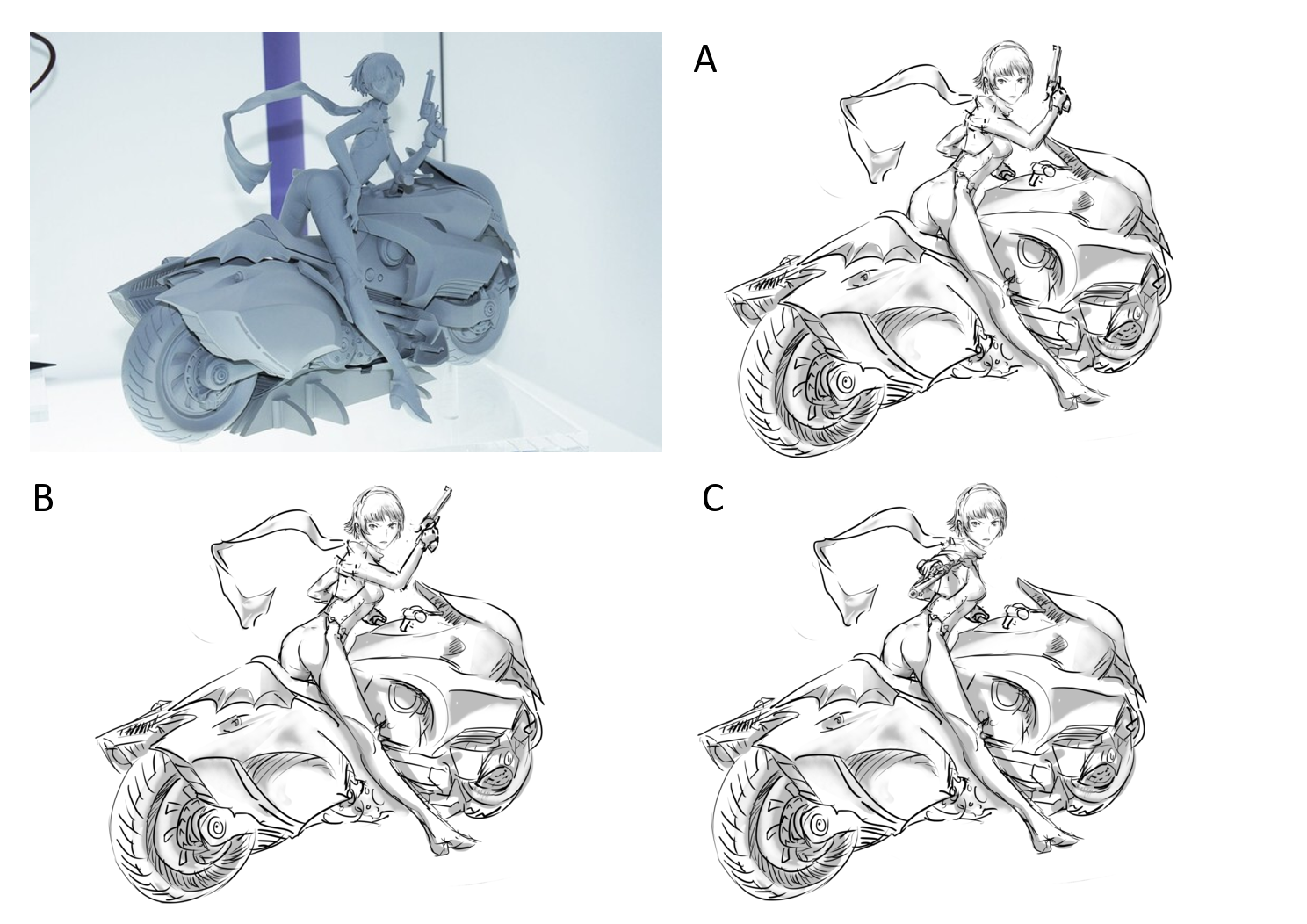 A

B

C