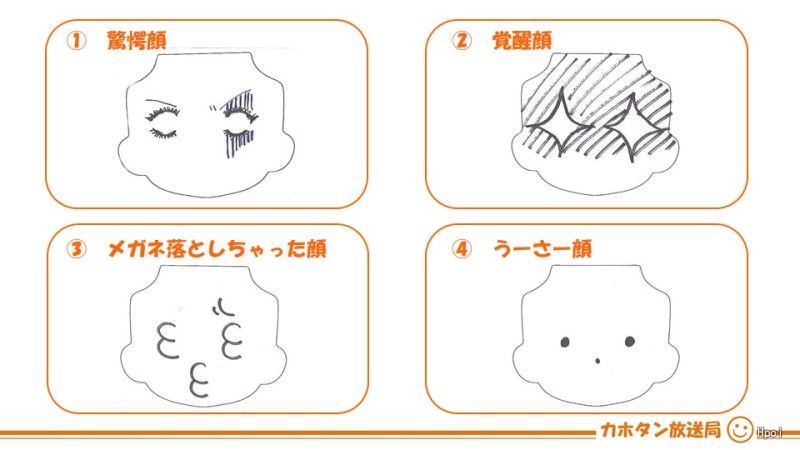 ① 驚愕顔

② 覚醒顔

③ メガネ落としちゃった顔

④ うーさー顔

カホタン放送局 Hpoi